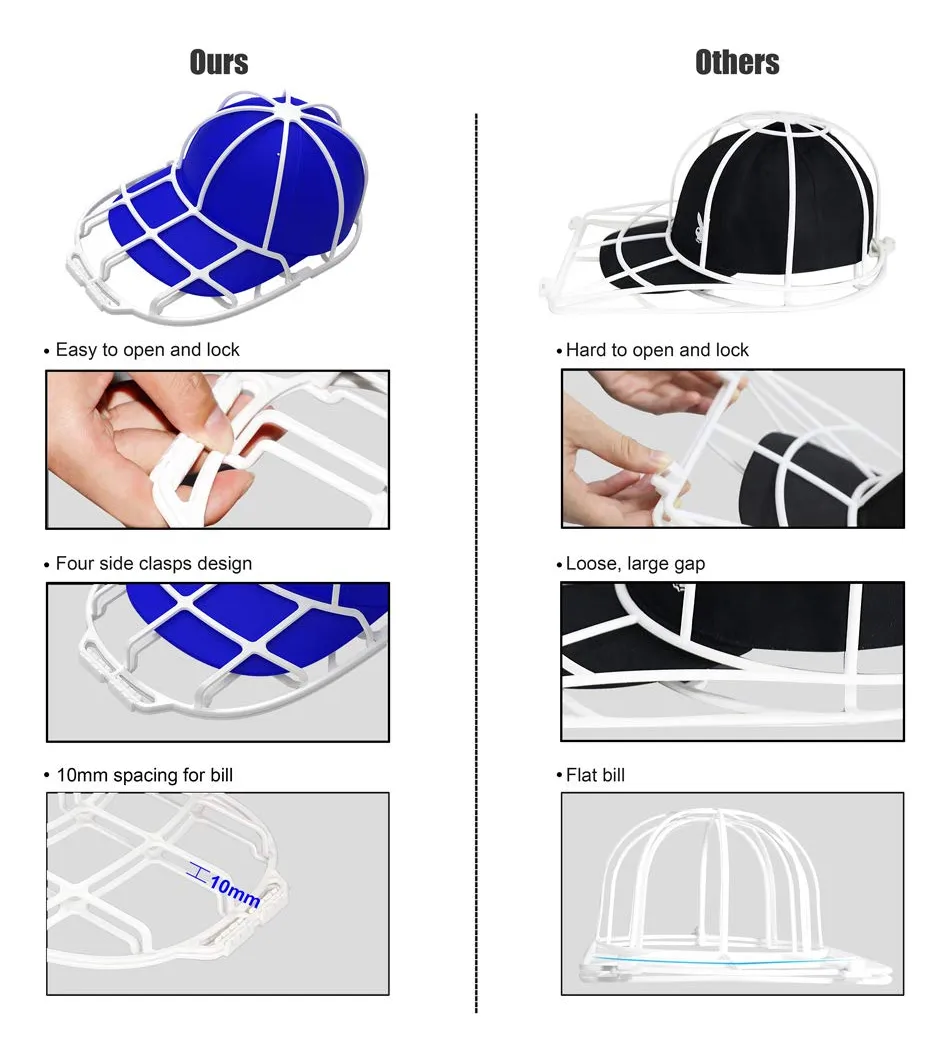 Ours

• Easy to open and lock

• Four side clasps design

• 10mm spacing for bill

10mm

Others

• Hard to open and lock

• Loose, large gap

• Flat bill